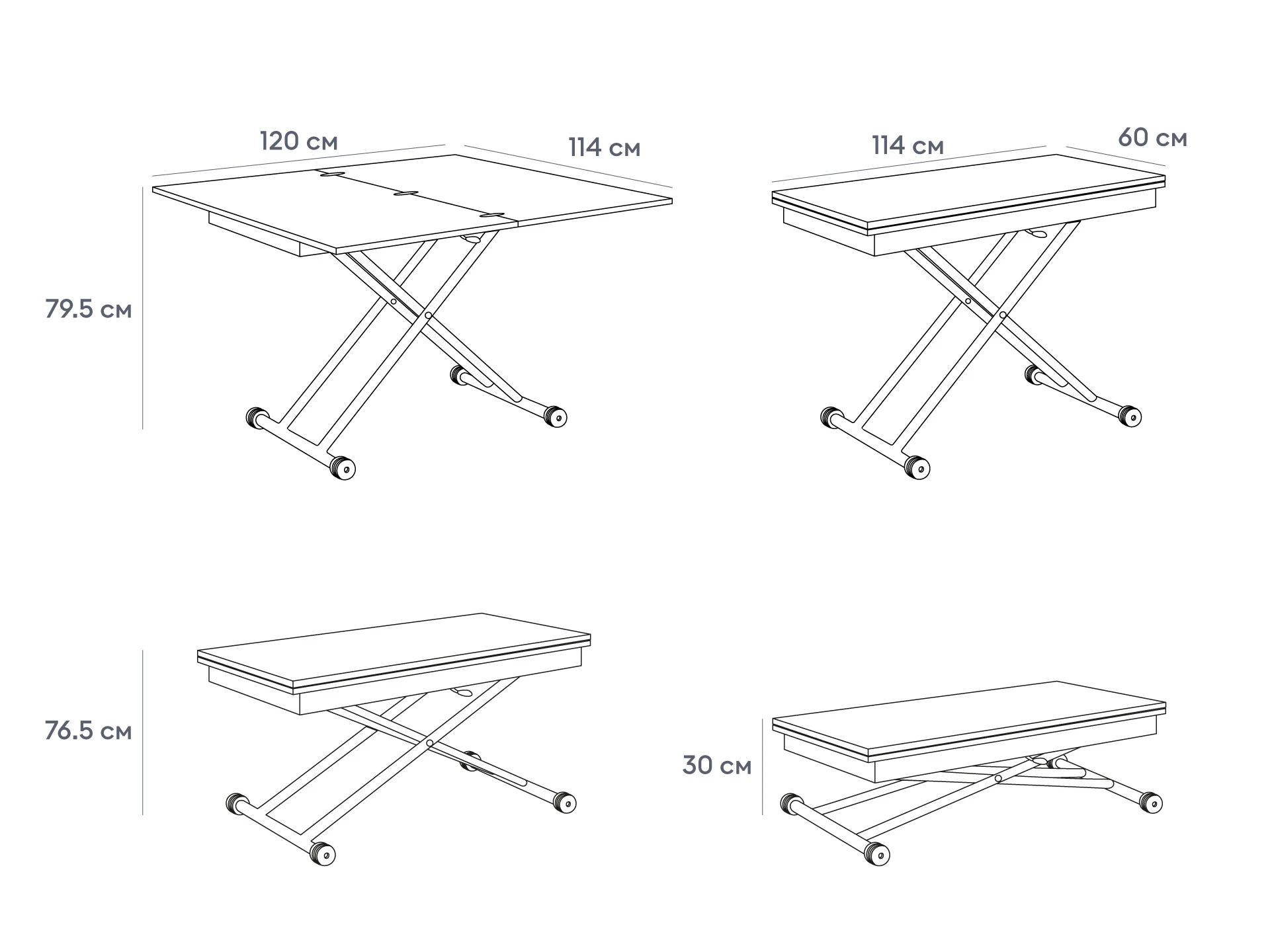 120 см
114 см
79.5 см

114 см
60 см

76.5 см

30 см