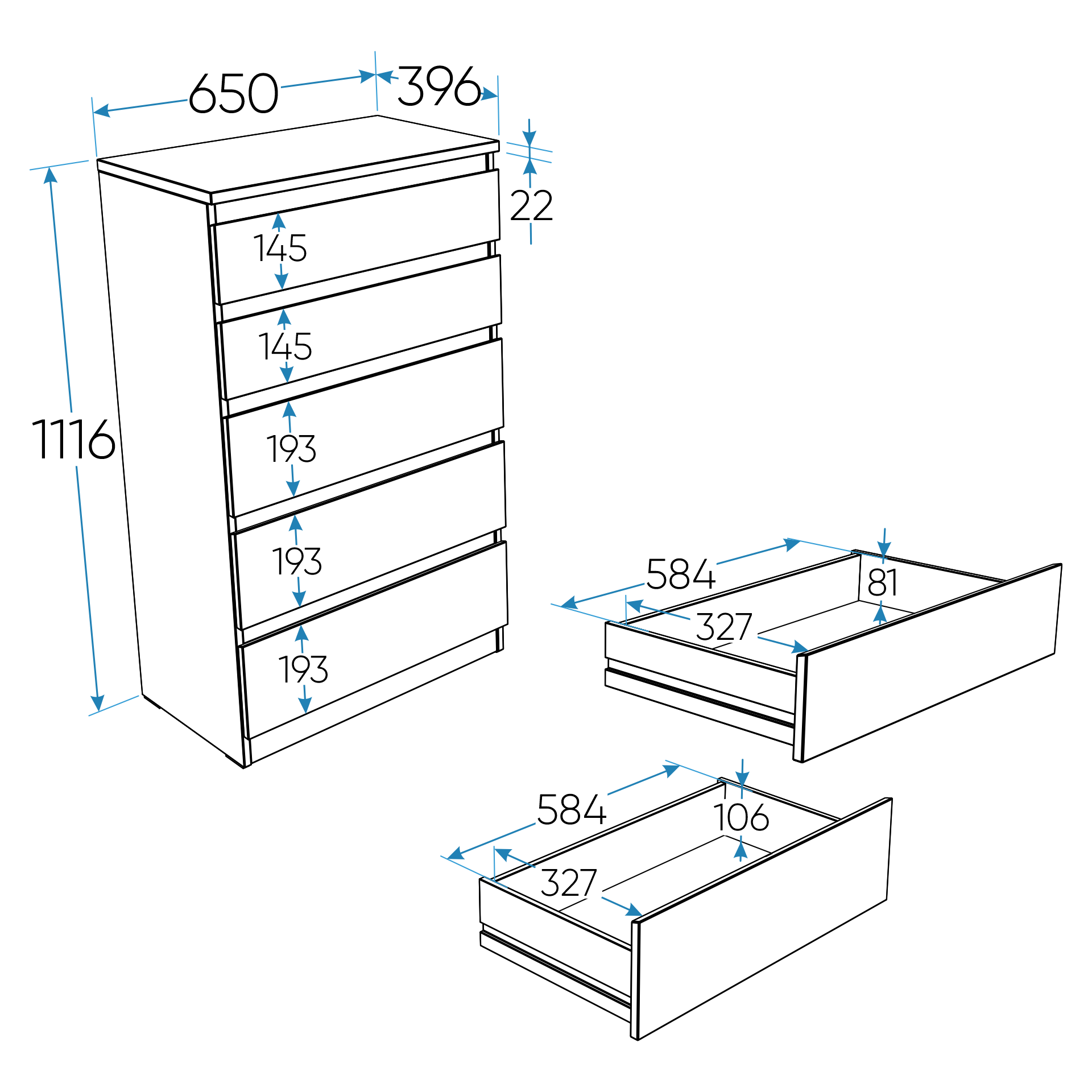 650
396
22
1116
145
145
193
193
193
584
81
327
584
106
327