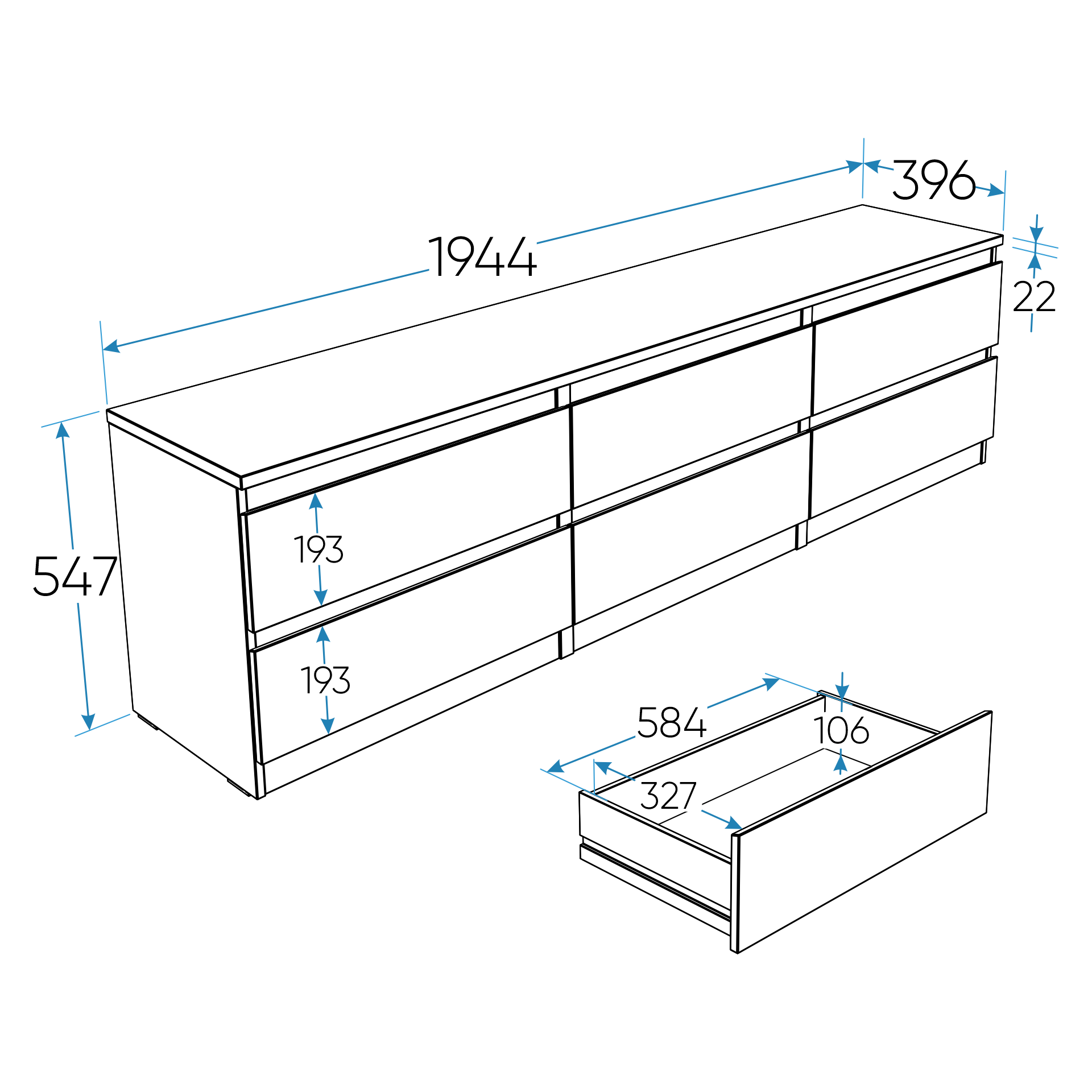 1944
396
22
547
193
193
584
106
327